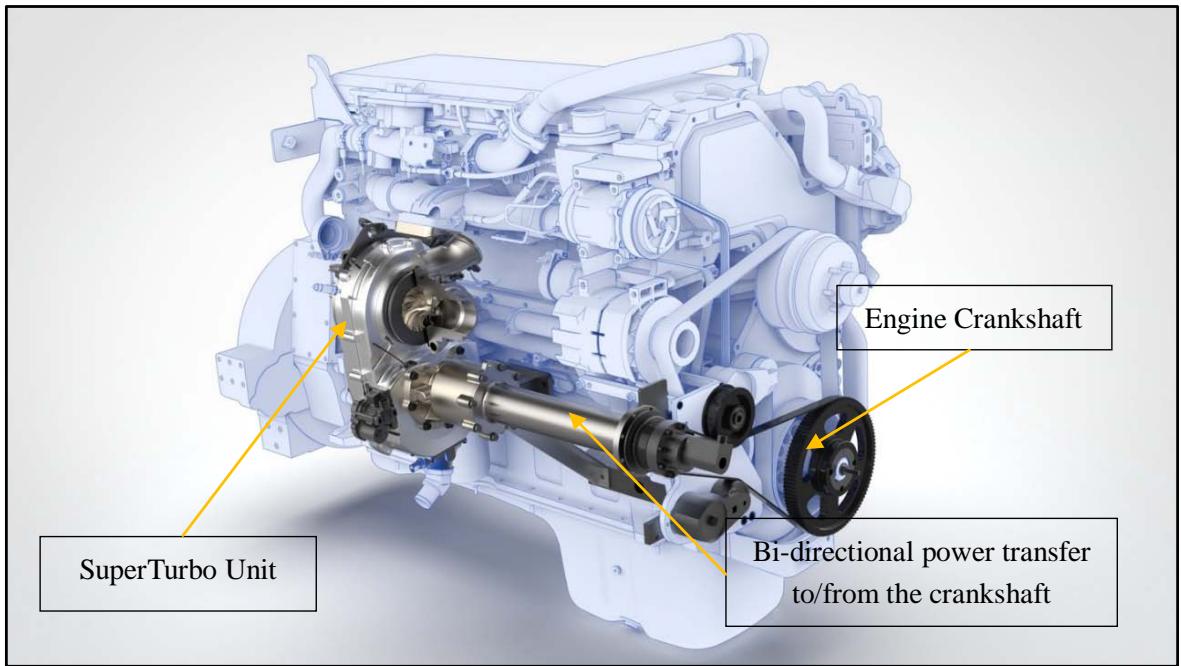 Engine Crankshaft

SuperTurbo Unit

Bi-directional power transfer to/from the crankshaft